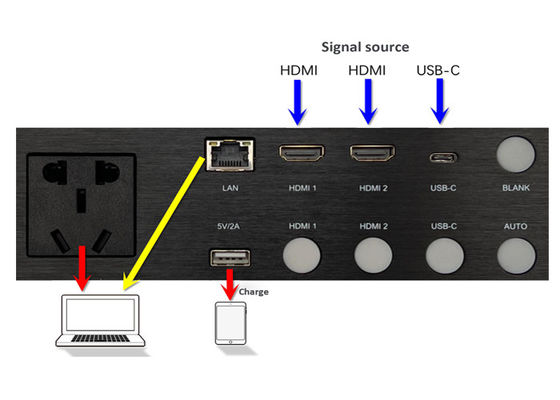 Signal source

HDMI HDMI USB-C

LAN HDMI 1 HDMI 2 USB-C BLANK

5V/2A HDMI 1 HDMI 2 USB-C AUTO

Charge